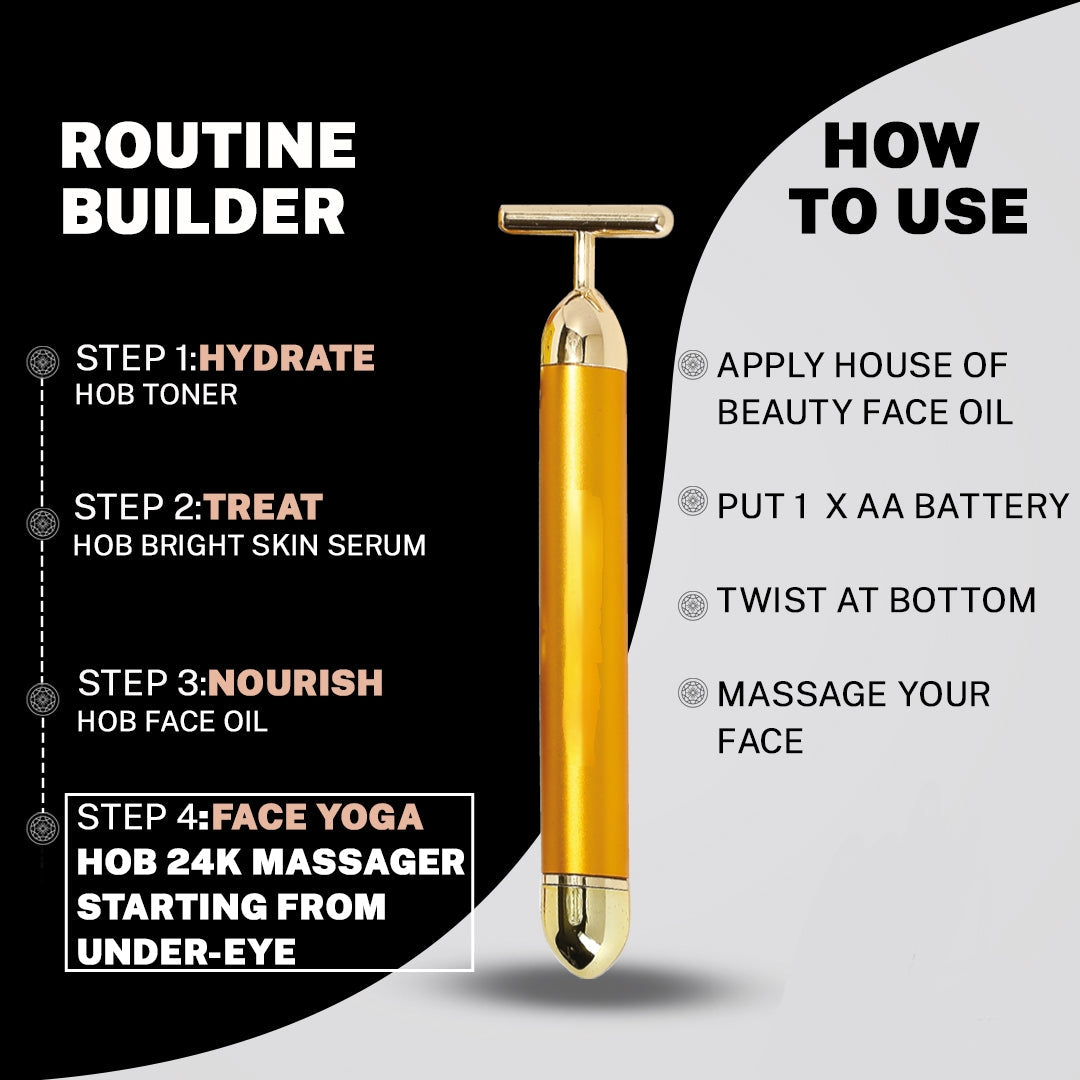 ROUTINE BUILDER

STEP 1:HYDRATE
HOB TONER

STEP 2:TREAT
HOB BRIGHT SKIN SERUM

STEP 3:NOURISH
HOB FACE OIL

STEP 4:FACE YOGA
HOB 24K MASSAGER STARTING FROM UNDER-EYE

HOW TO USE

APPLY HOUSE OF BEAUTY FACE OIL

PUT 1 X AA BATTERY

TWIST AT BOTTOM

MASSAGE YOUR FACE