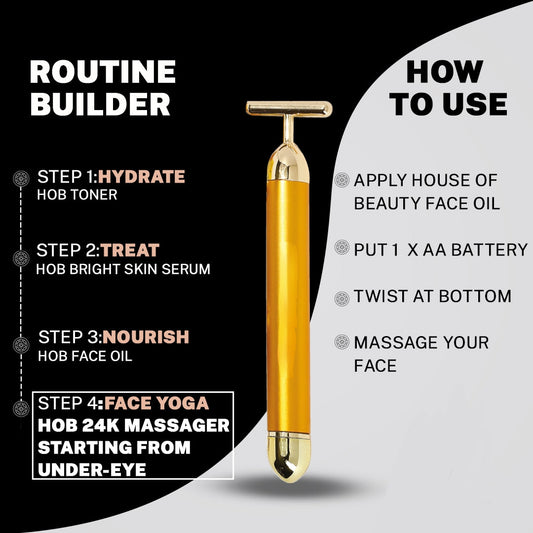 ROUTINE BUILDER

STEP 1:HYDRATE
HOB TONER

STEP 2:TREAT
HOB BRIGHT SKIN SERUM

STEP 3:NOURISH
HOB FACE OIL

STEP 4:FACE YOGA
HOB 24K MASSAGER STARTING FROM UNDER-EYE

HOW TO USE

APPLY HOUSE OF BEAUTY FACE OIL

PUT 1 X AA BATTERY

TWIST AT BOTTOM

MASSAGE YOUR FACE