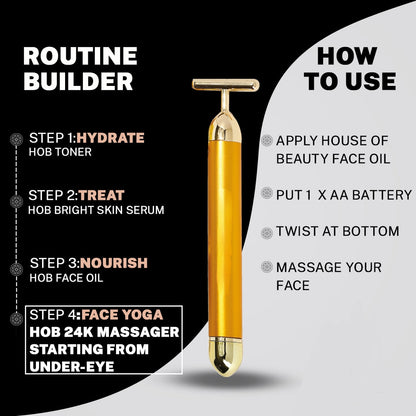 ROUTINE BUILDER

STEP 1:HYDRATE
HOB TONER

STEP 2:TREAT
HOB BRIGHT SKIN SERUM

STEP 3:NOURISH
HOB FACE OIL

STEP 4:FACE YOGA
HOB 24K MASSAGER STARTING FROM UNDER-EYE

HOW TO USE

APPLY HOUSE OF BEAUTY FACE OIL

PUT 1 X AA BATTERY

TWIST AT BOTTOM

MASSAGE YOUR FACE